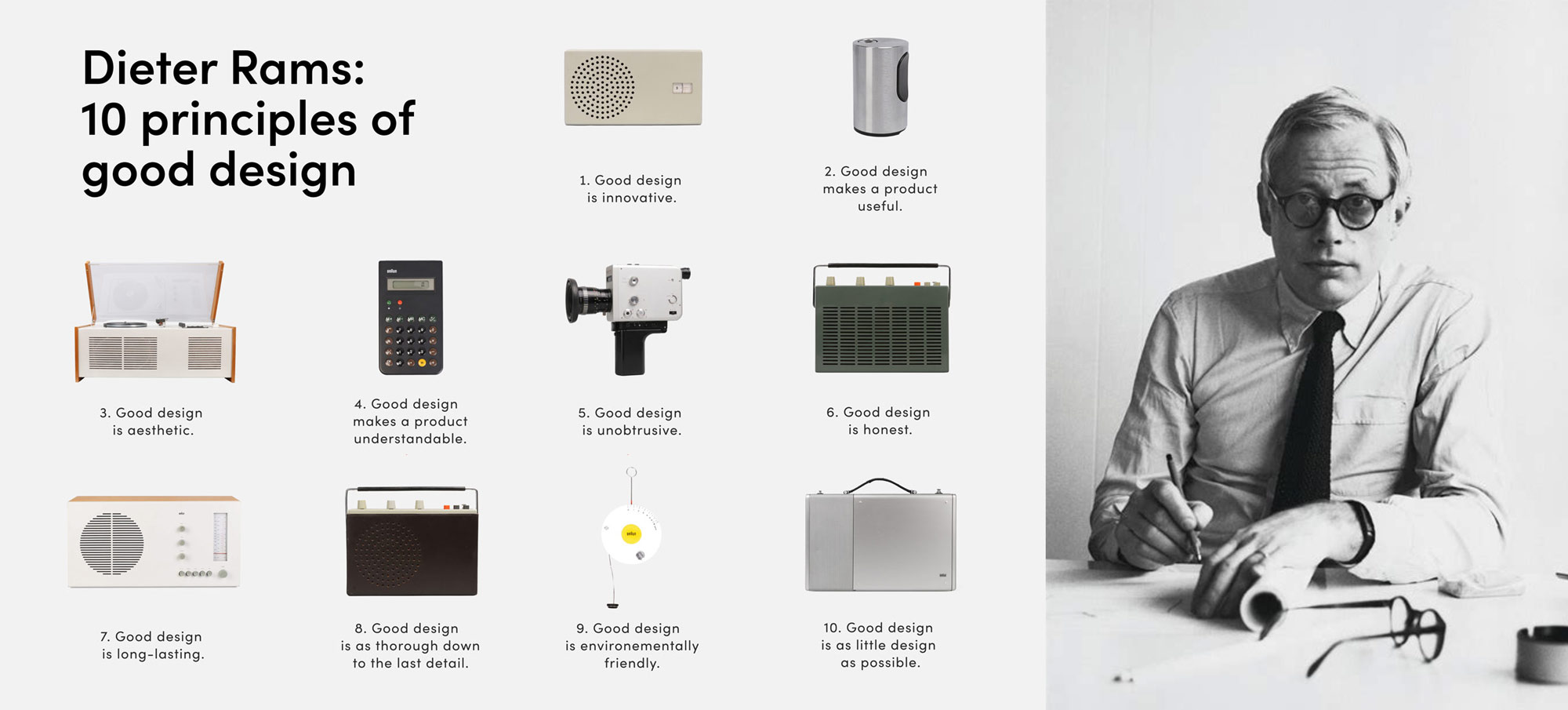 Dieter Rams:
10 principles of
good design

1. Good design is innovative.

2. Good design makes a product useful.

3. Good design is aesthetic.

4. Good design makes a product understandable.

5. Good design is unobtrusive.

6. Good design is honest.

7. Good design is long-lasting.

8. Good design is as thorough down to the last detail.

9. Good design is environementally friendly.

10. Good design is as little design as possible.